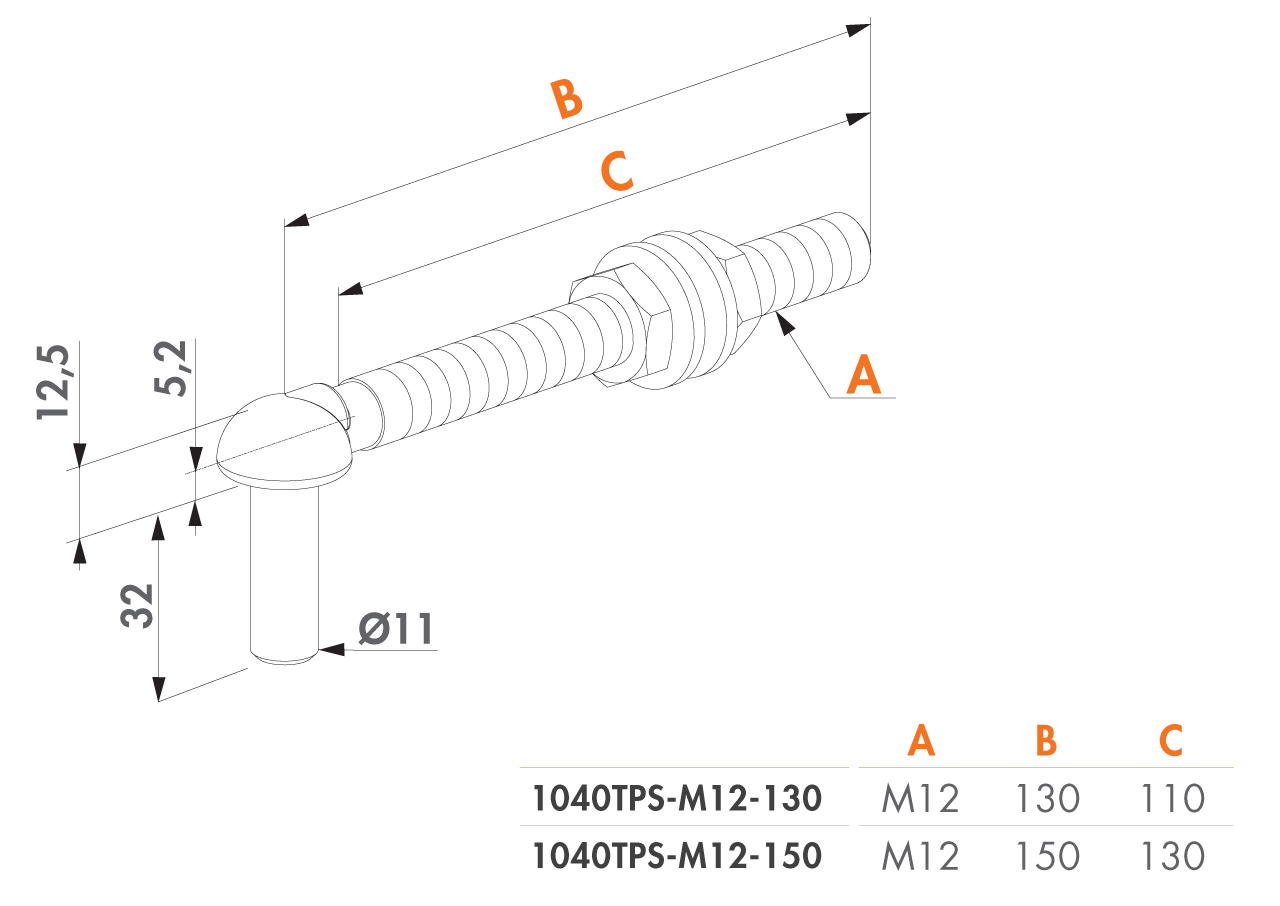 B

C

A

12,5

5,2

32

Ø11

| | A | B | C |
|---|---|---|---|
| 1040TPS-M12-130 | M12 | 130 | 110 |
| 1040TPS-M12-150 | M12 | 150 | 130 |